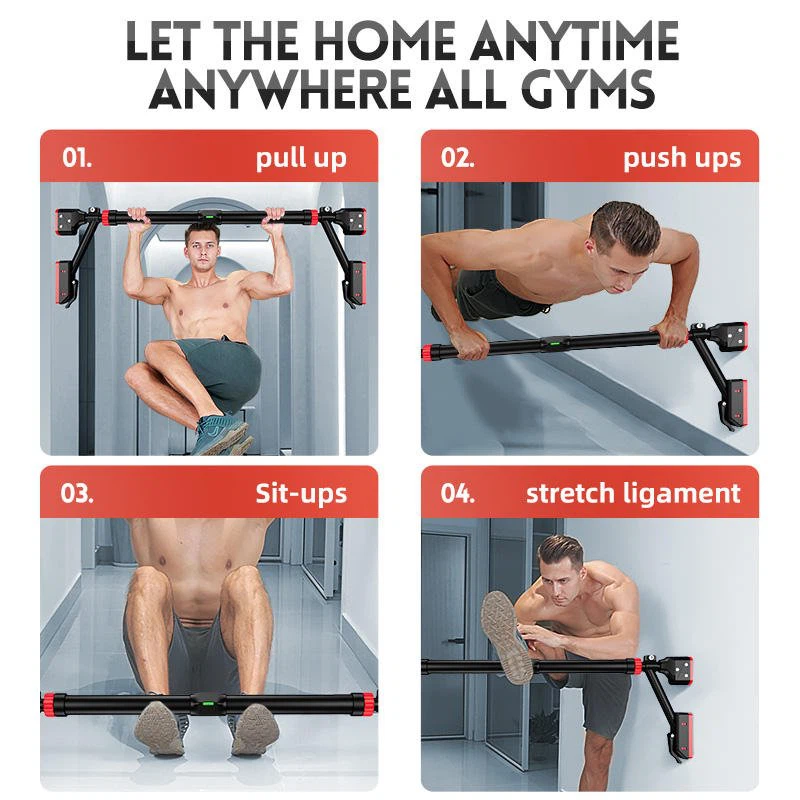 LET THE HOME ANYTIME ANYWHERE ALL GYMS

01. pull up

02. push ups

03. Sit-ups

04. stretch ligament